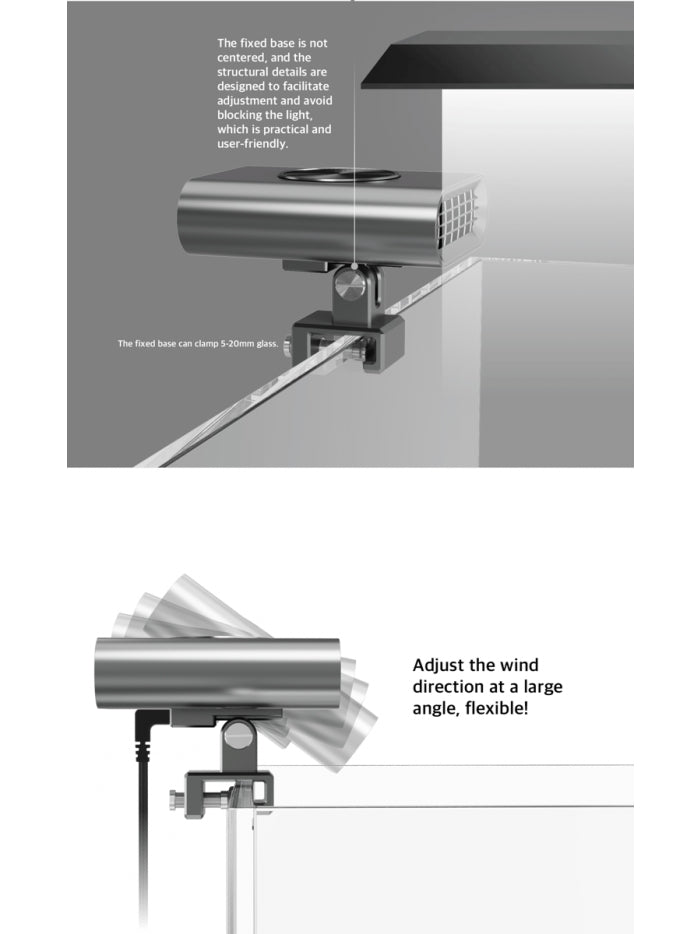 The fixed base is not centered, and the structural details are designed to facilitate adjustment and avoid blocking the light, which is practical and user-friendly.

The fixed base can clamp 5-20mm glass.

Adjust the wind direction at a large angle, flexible!